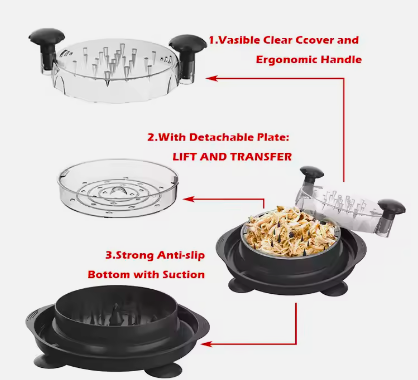 1.Vasible Clear Ccover and Ergonomic Handle

2.With Detachable Plate: LIFT AND TRANSFER

3.Strong Anti-slip Bottom with Suction